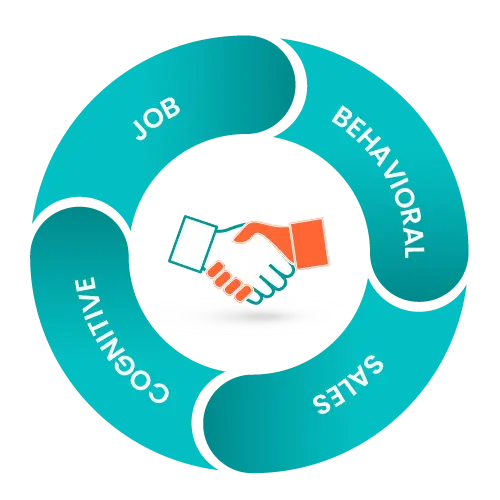 JOB

BEHAVIORAL

SALES

COGNITIVE